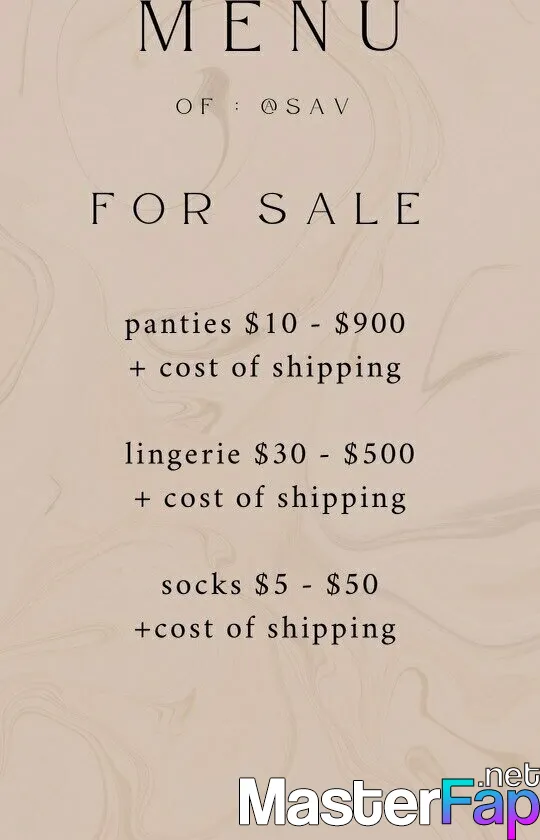 MENU

OF : @SAV

FOR SALE

panties $10 - $900
+ cost of shipping

lingerie $30 - $500
+ cost of shipping

socks $5 - $50
+cost of shipping

MasterFap.net