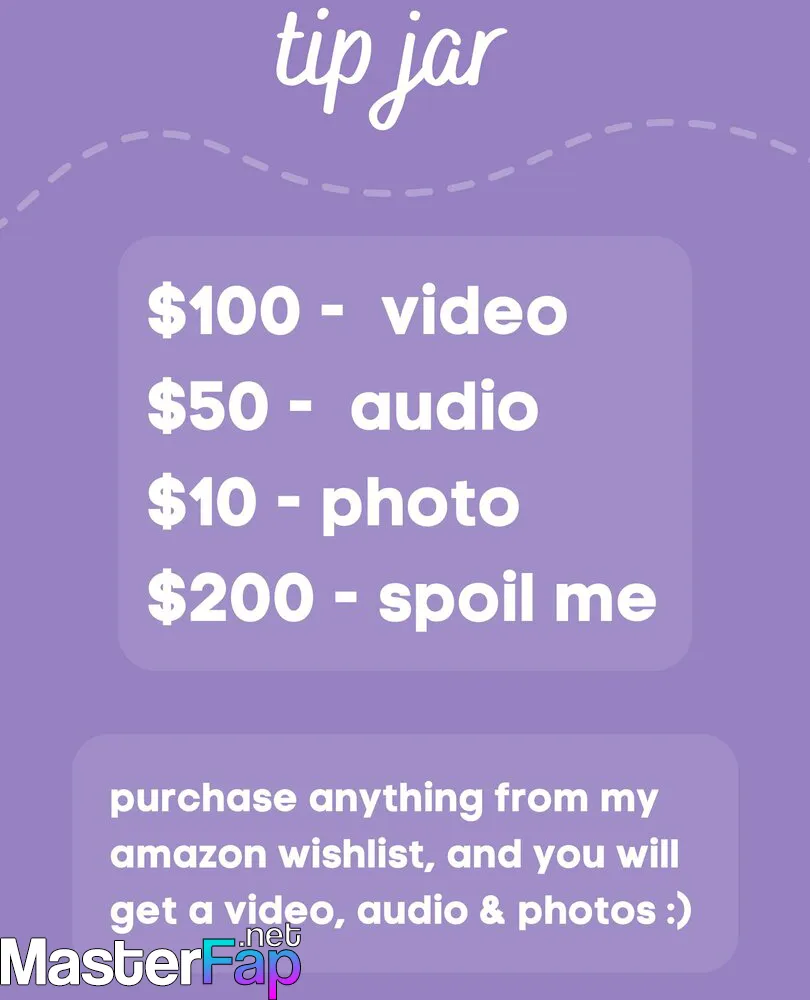 tip jar

$100 - video
$50 - audio
$10 - photo
$200 - spoil me

purchase anything from my amazon wishlist, and you will get a video, audio & photos :)

MasterFap.net